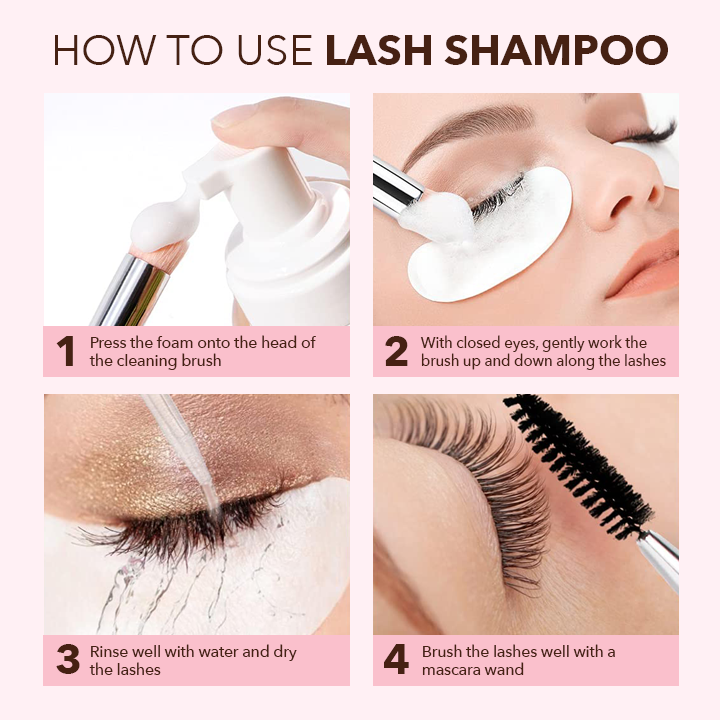 HOW TO USE LASH SHAMPOO

1 Press the foam onto the head of the cleaning brush

2 With closed eyes, gently work the brush up and down along the lashes

3 Rinse well with water and dry the lashes

4 Brush the lashes well with a mascara wand